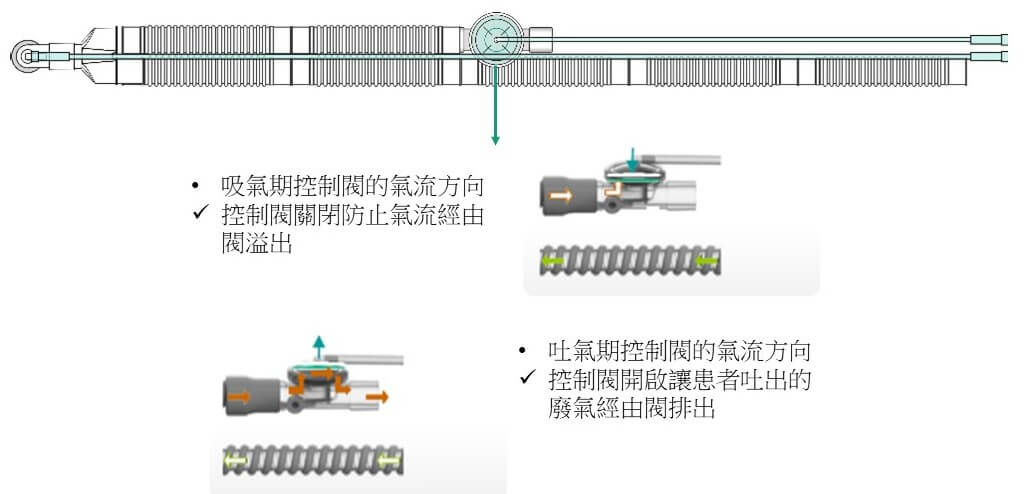 • 吸氣期控制閥的氣流方向
✓ 控制閥關閉防止氣流經由閥溢出

• 吐氣期控制閥的氣流方向
✓ 控制閥開啟讓患者吐出的廢氣經由閥排出