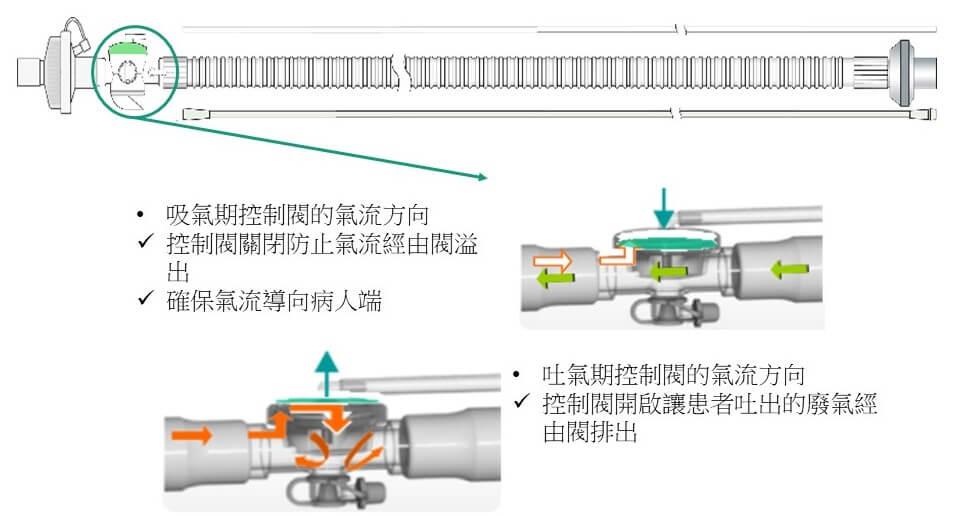 • 吸氣期控制閥的氣流方向
✓ 控制閥關閉防止氣流經由閥溢出
✓ 確保氣流導向病人端

• 吐氣期控制閥的氣流方向
✓ 控制閥開啟讓患者吐出的廢氣經由閥排出